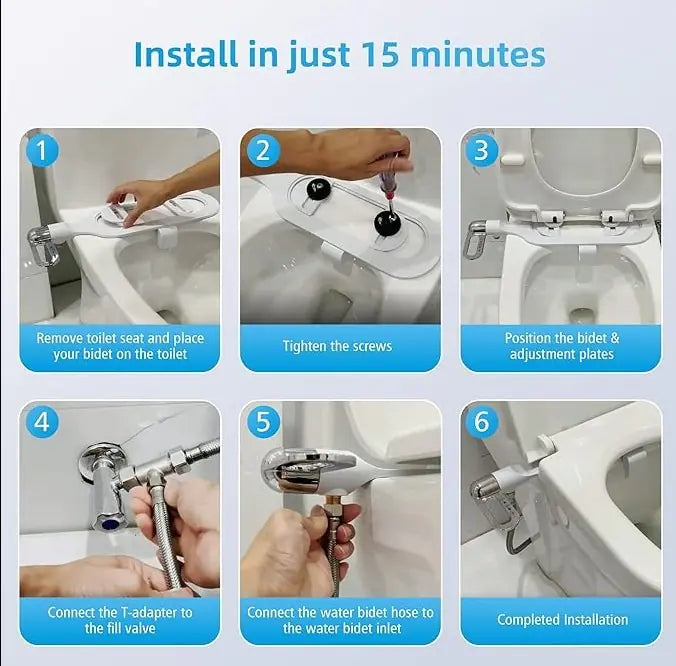 Install in just 15 minutes

1

Remove toilet seat and place your bidet on the toilet

2

Tighten the screws

3

Position the bidet & adjustment plates

4

Connect the T-adapter to the fill valve

5

Connect the water bidet hose to the water bidet inlet

6

Completed Installation